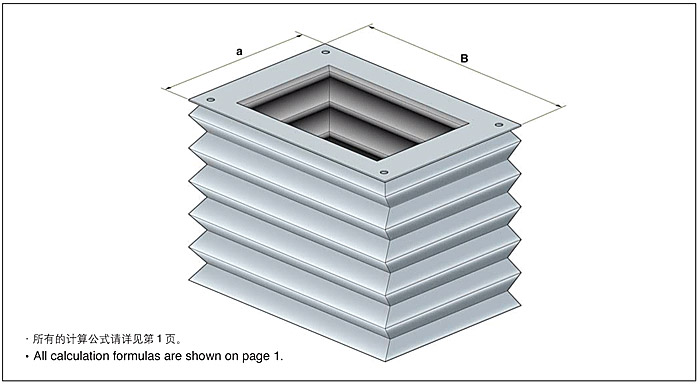 a

B

· 所有的计算公式请详见第 1 页。
• All calculation formulas are shown on page 1.